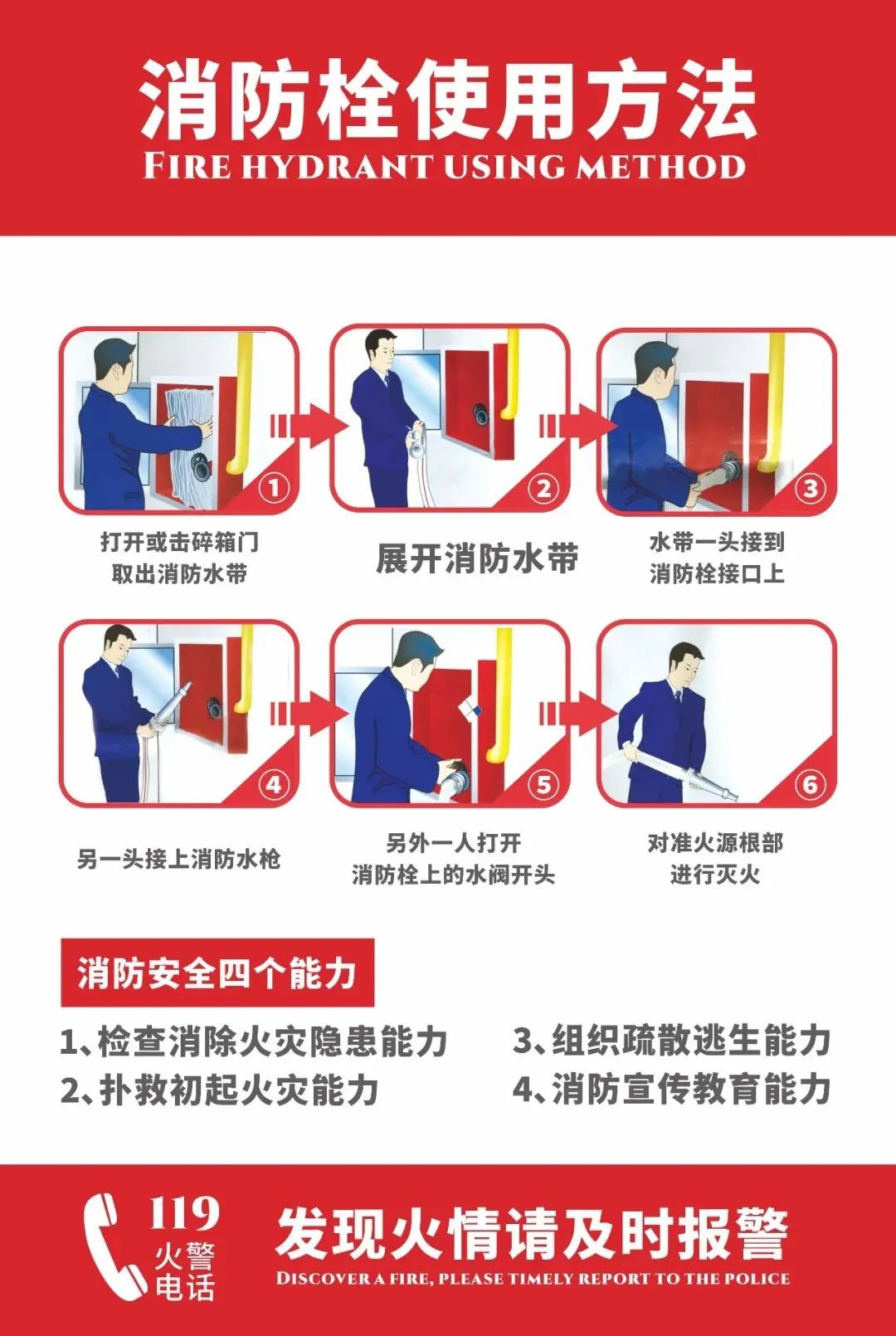 消防栓使用方法
FIRE HYDRANT USING METHOD

1
打开或击碎箱门
取出消防水带

2
展开消防水带

3
水带一头接到
消防栓接口上

4
另一头接上消防水枪

5
另外一人打开
消防栓上的水阀开头

6
对准火源根部
进行灭火

消防安全四个能力

1、检查消除火灾隐患能力
2、扑救初起火灾能力
3、组织疏散逃生能力
4、消防宣传教育能力

119
火警
电话

发现火情请及时报警
DISCOVER A FIRE, PLEASE TIMELY REPORT TO THE POLICE